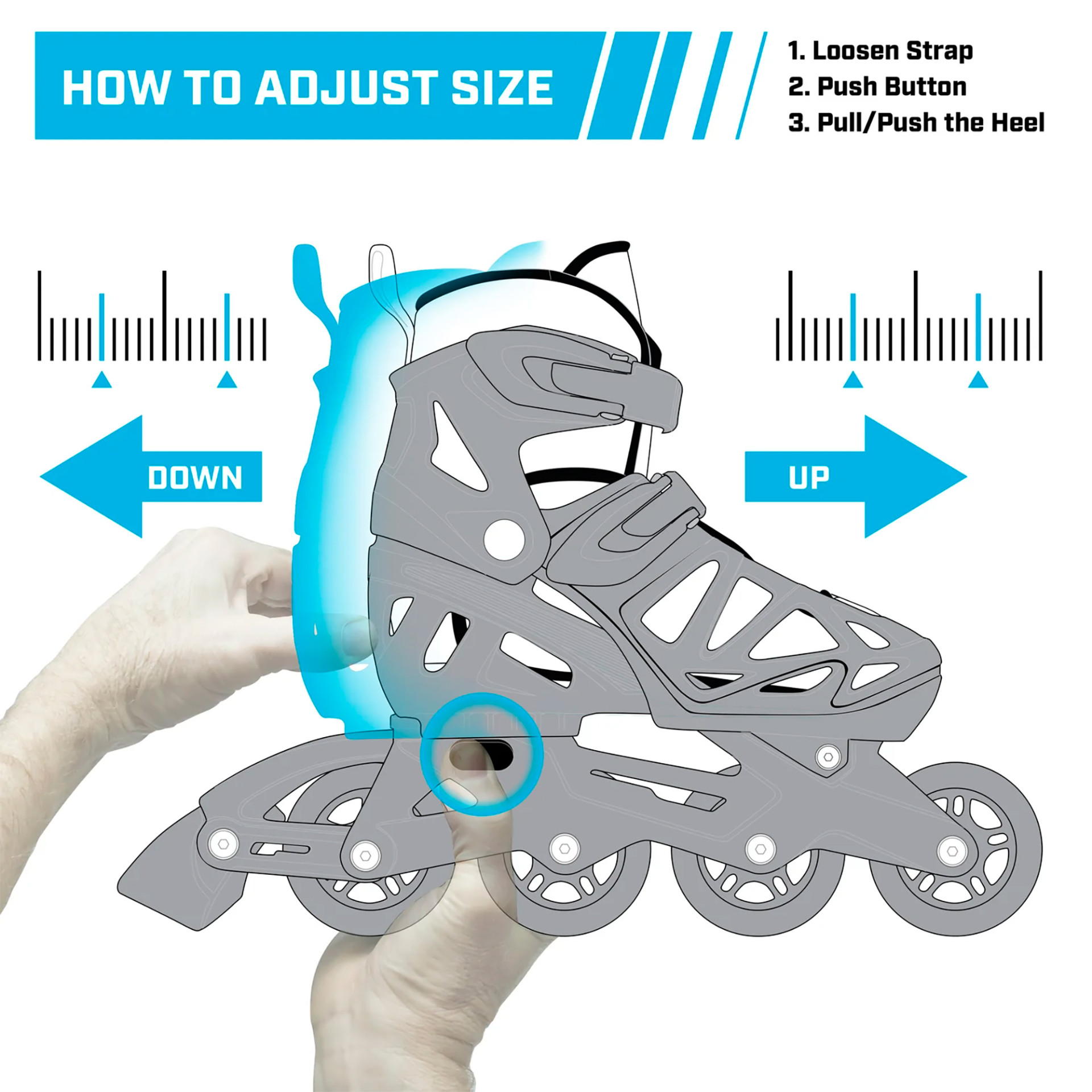 HOW TO ADJUST SIZE

1. Loosen Strap
2. Push Button
3. Pull/Push the Heel

DOWN

UP